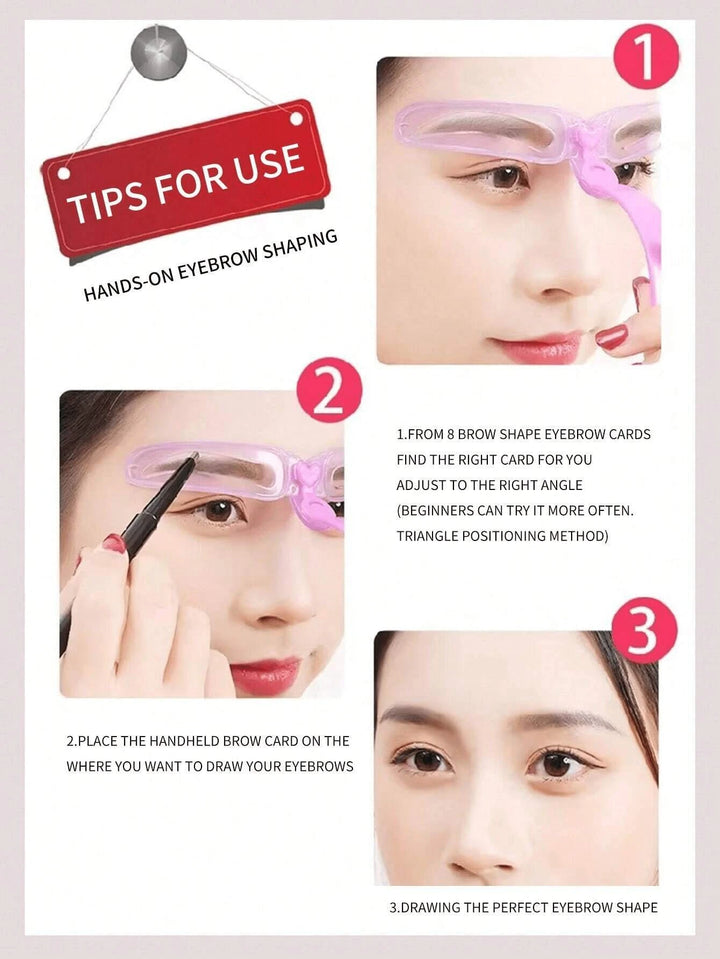 TIPS FOR USE

HANDS-ON EYEBROW SHAPING

1

2

1.FROM 8 BROW SHAPE EYEBROW CARDS FIND THE RIGHT CARD FOR YOU ADJUST TO THE RIGHT ANGLE (BEGINNERS CAN TRY IT MORE OFTEN. TRIANGLE POSITIONING METHOD)

3

2.PLACE THE HANDHELD BROW CARD ON THE WHERE YOU WANT TO DRAW YOUR EYEBROWS

3.DRAWING THE PERFECT EYEBROW SHAPE